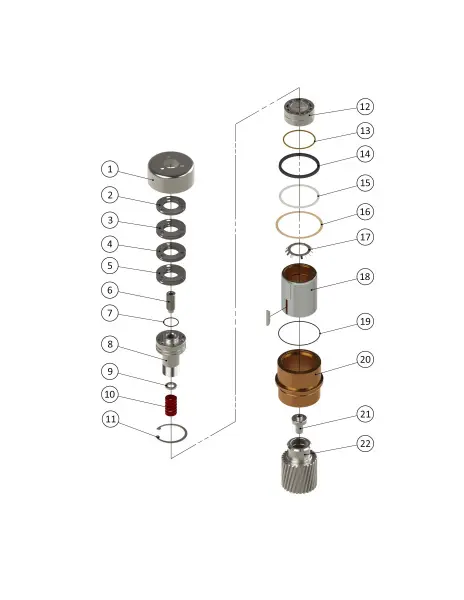 1
2
3
4
5
6
7
8
9
10
11
12
13
14
15
16
17
18
19
20
21
22